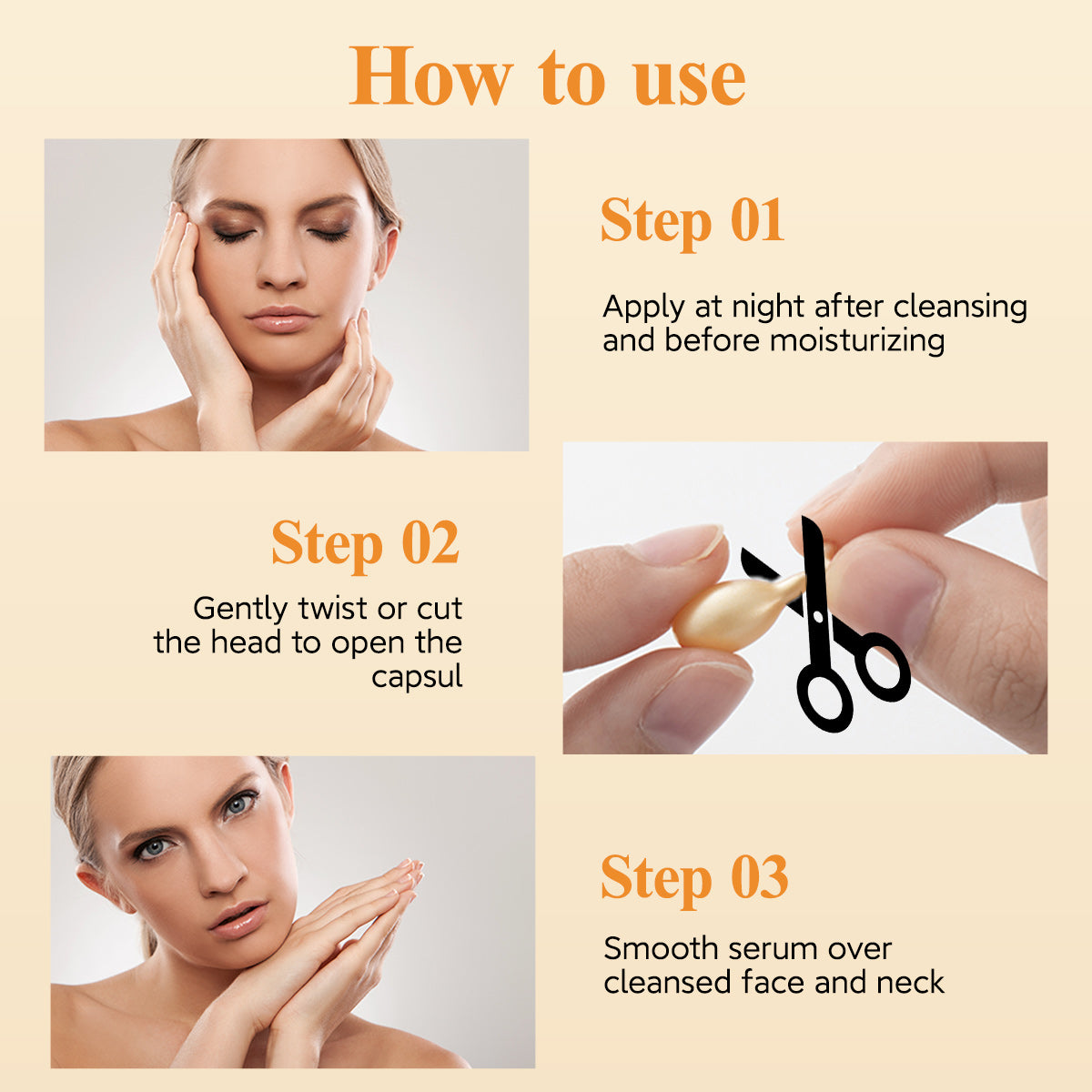 How to use

Step 01

Apply at night after cleansing and before moisturizing

Step 02

Gently twist or cut the head to open the capsul

Step 03

Smooth serum over cleansed face and neck